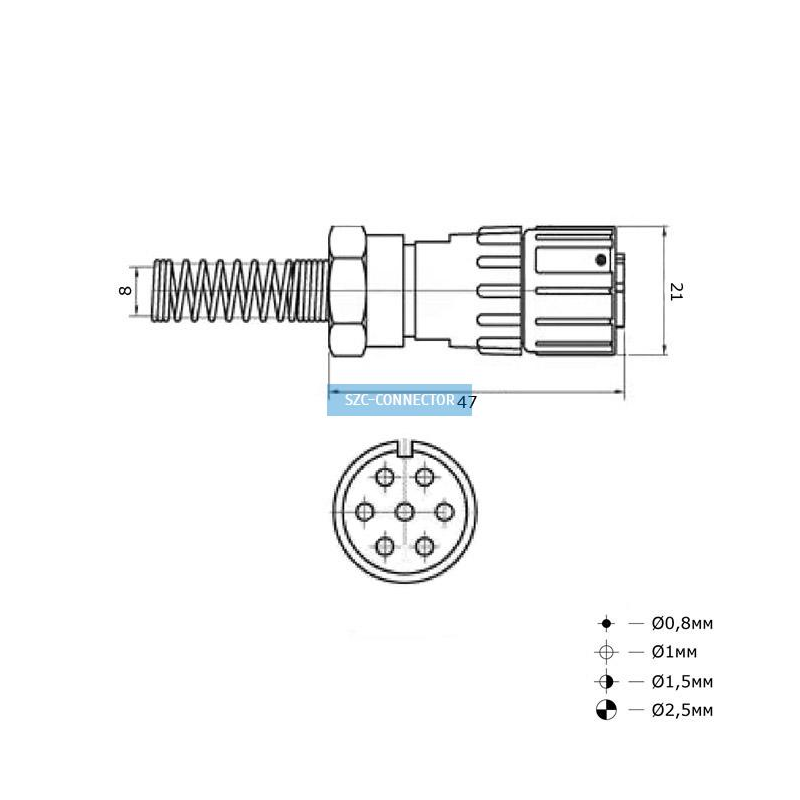 8

21

SZC-CONNECTOR

47

— Ø0,8мм

— Ø1мм

— Ø1,5мм

— Ø2,5мм