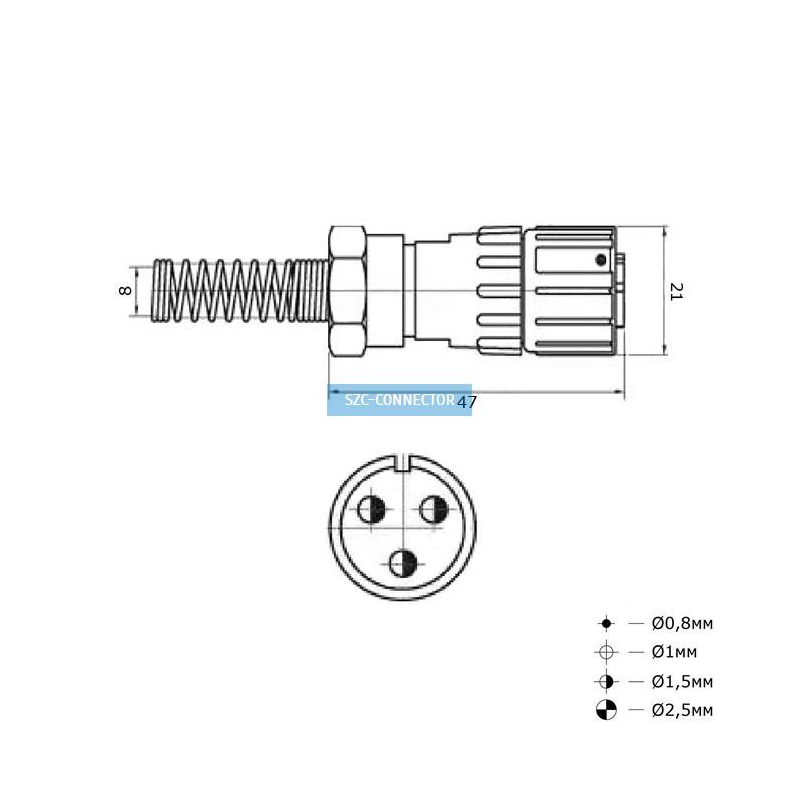 8

21

SZC-CONNECTOR 47

— Ø0,8мм
— Ø1мм
— Ø1,5мм
— Ø2,5мм