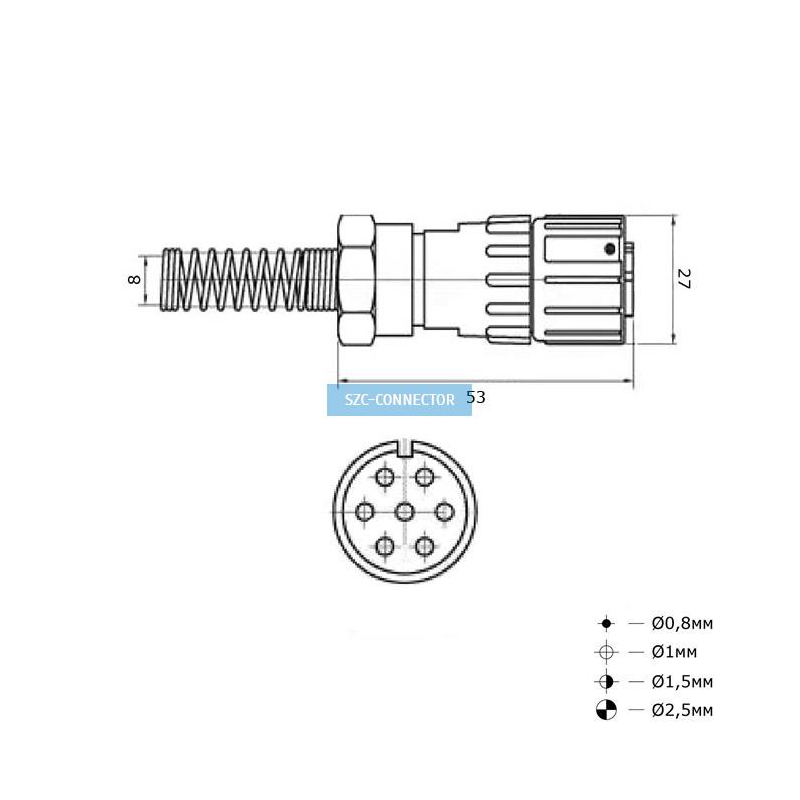 8

27

SZC-CONNECTOR 53

— Ø0,8мм
— Ø1мм
— Ø1,5мм
— Ø2,5мм