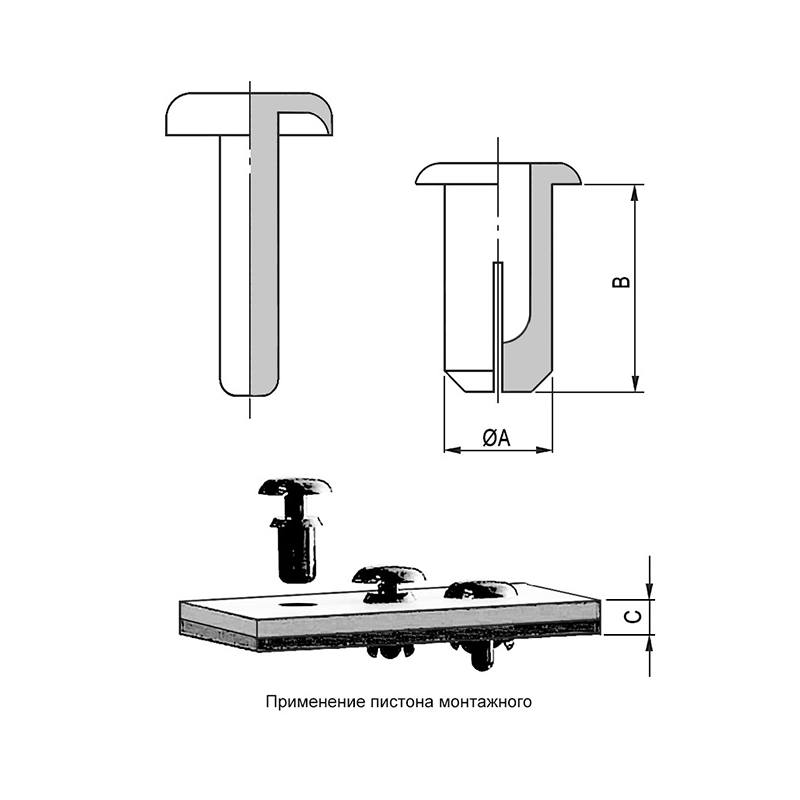 B

ØA

C

Применение пистона монтажного