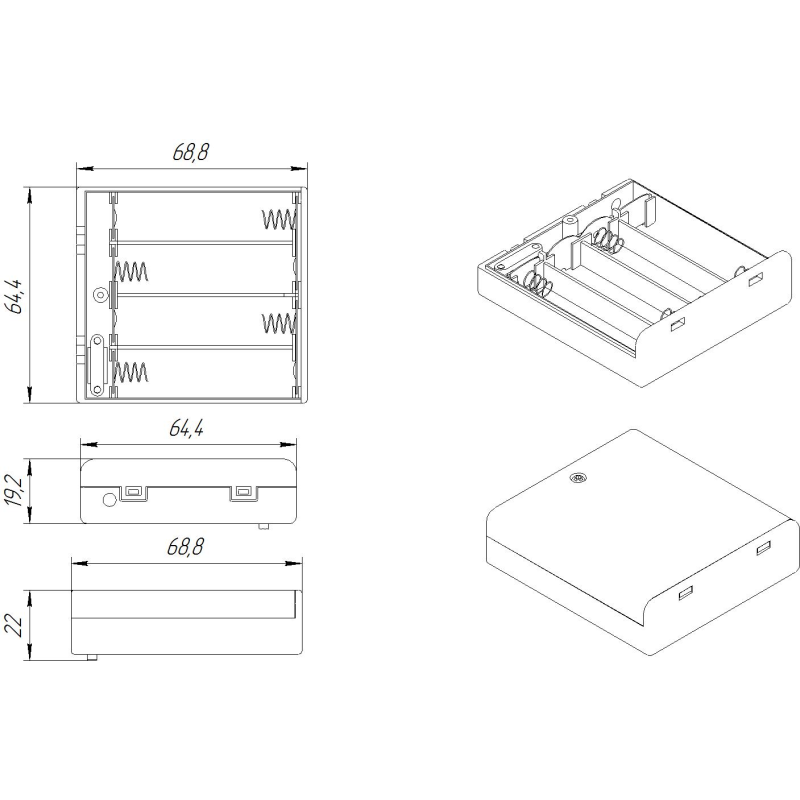 68,8

64,4

64,4

19,2

68,8

22